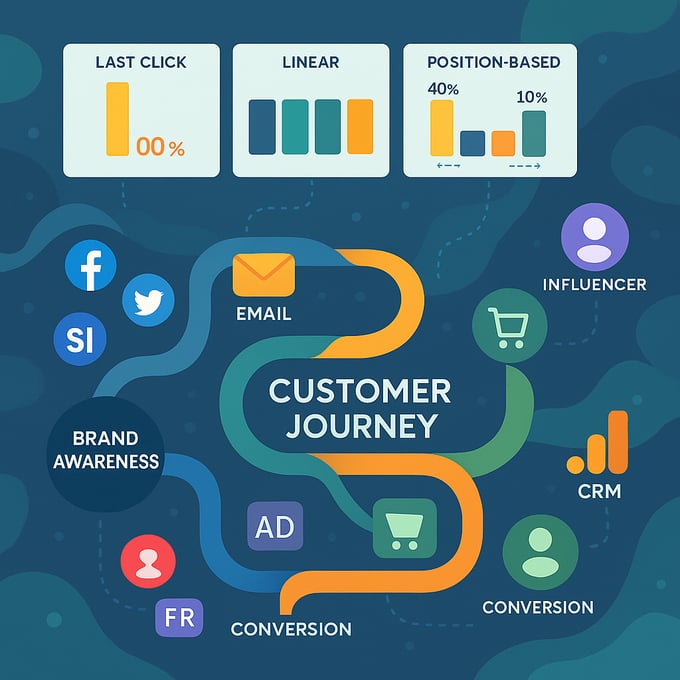 LAST CLICK

00%

LINEAR

POSITION-BASED

40%

10%

f

SI

EMAIL

INFLUENCER

CUSTOMER JOURNEY

BRAND AWARENESS

CRM

AD

FR

CONVERSION

CONVERSION