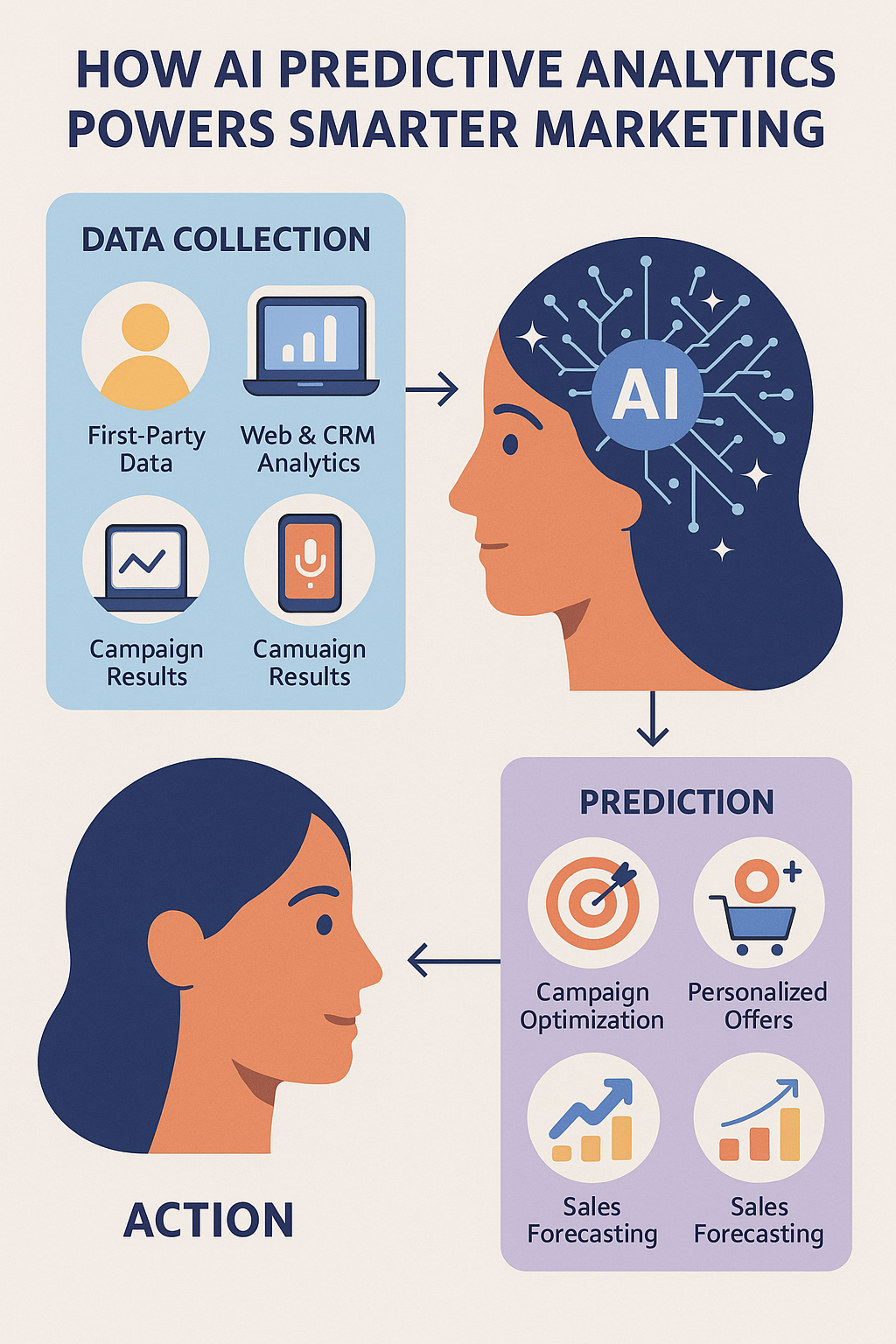 HOW AI PREDICTIVE ANALYTICS POWERS SMARTER MARKETING

DATA COLLECTION

First-Party Data

Web & CRM Analytics

Campaign Results

Camuaign Results

AI

PREDICTION

Campaign Optimization

Personalized Offers

Sales Forecasting

Sales Forecasting

ACTION