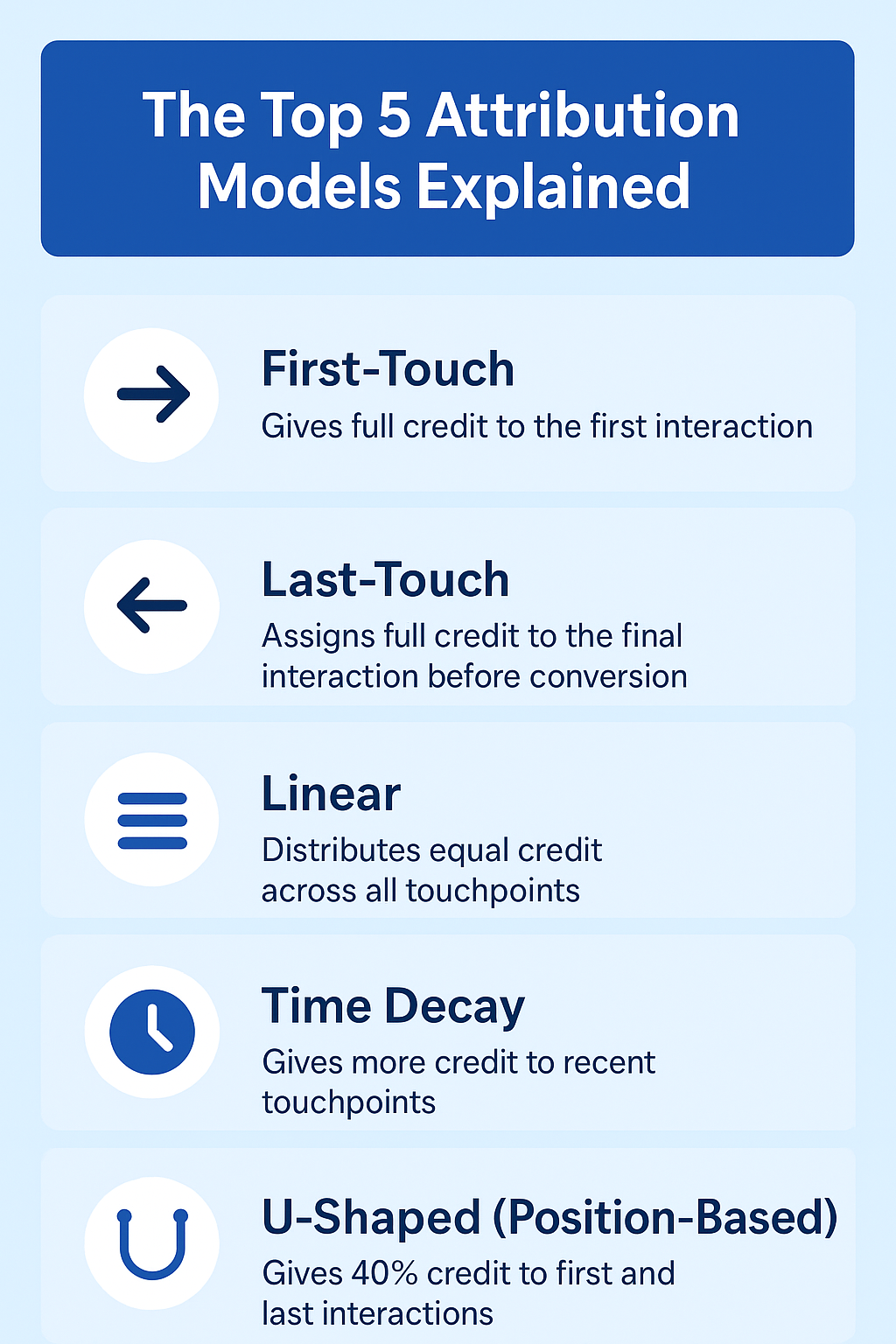 The Top 5 Attribution Models Explained

First-Touch
Gives full credit to the first interaction

Last-Touch
Assigns full credit to the final interaction before conversion

Linear
Distributes equal credit across all touchpoints

Time Decay
Gives more credit to recent touchpoints

U-Shaped (Position-Based)
Gives 40% credit to first and last interactions